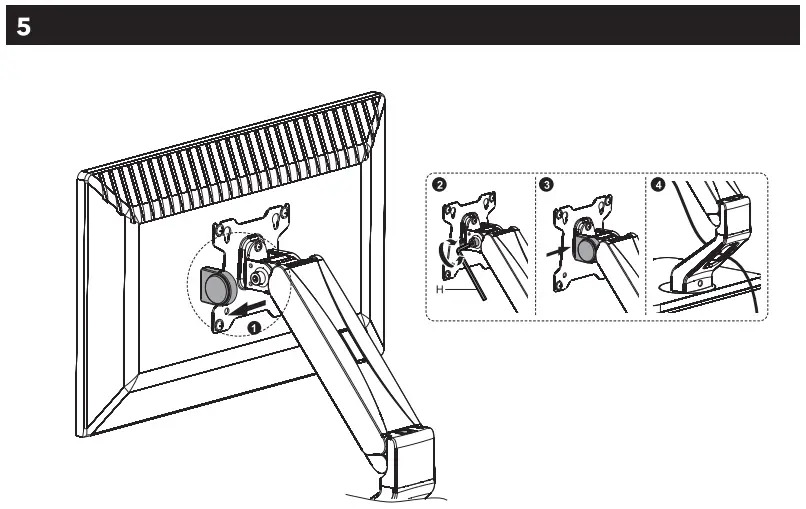 5

1

2

H

3

4