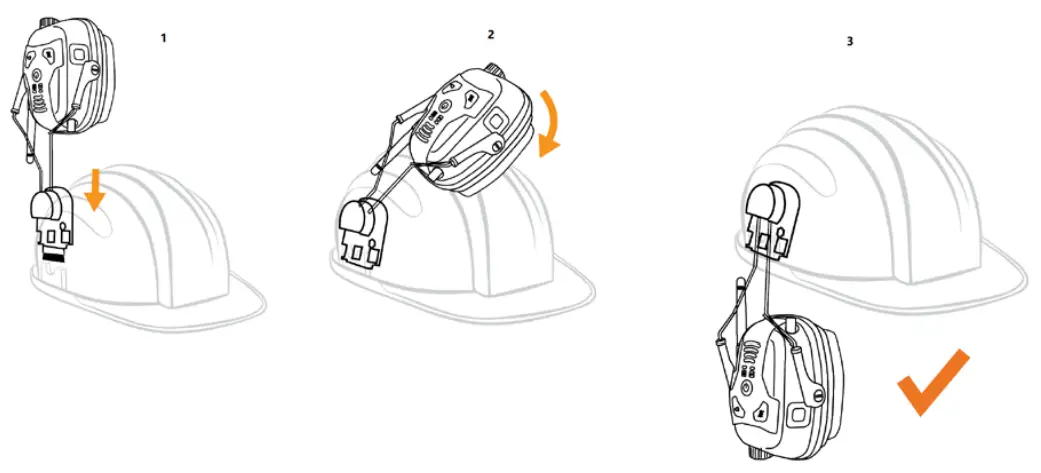 1

2

3