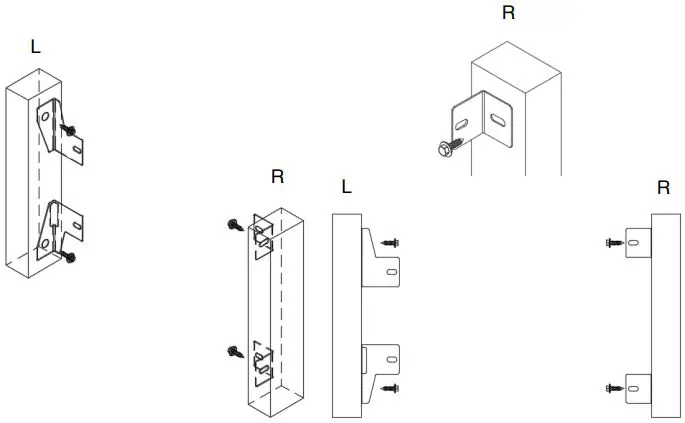 R

L

R

L

R