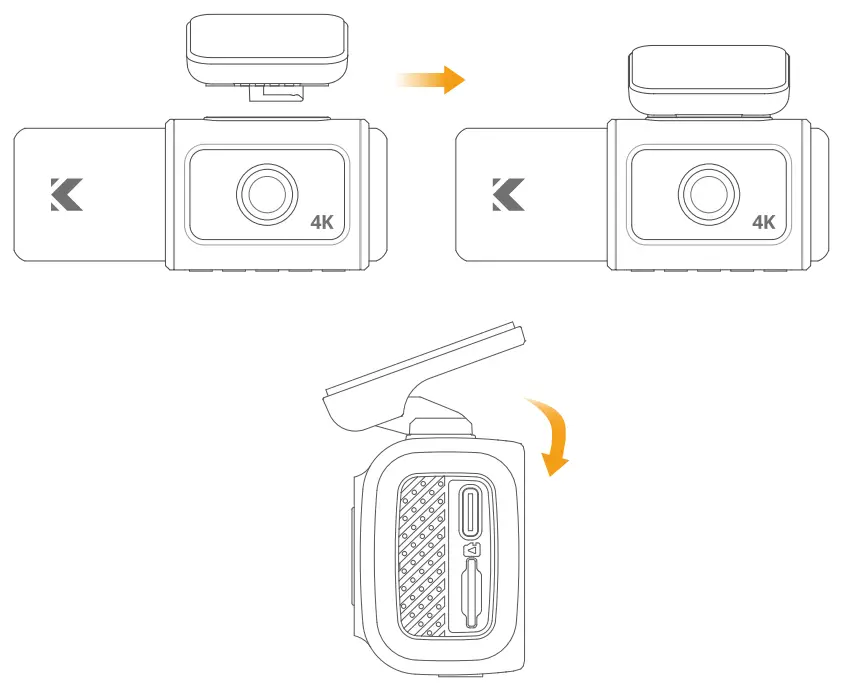 4K

4K