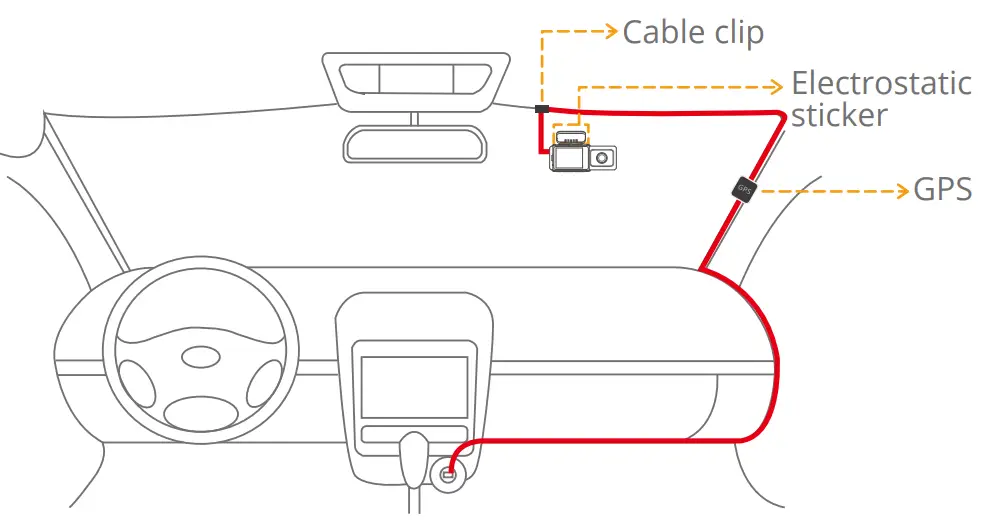 Cable clip
Electrostatic sticker
GPS
GPS