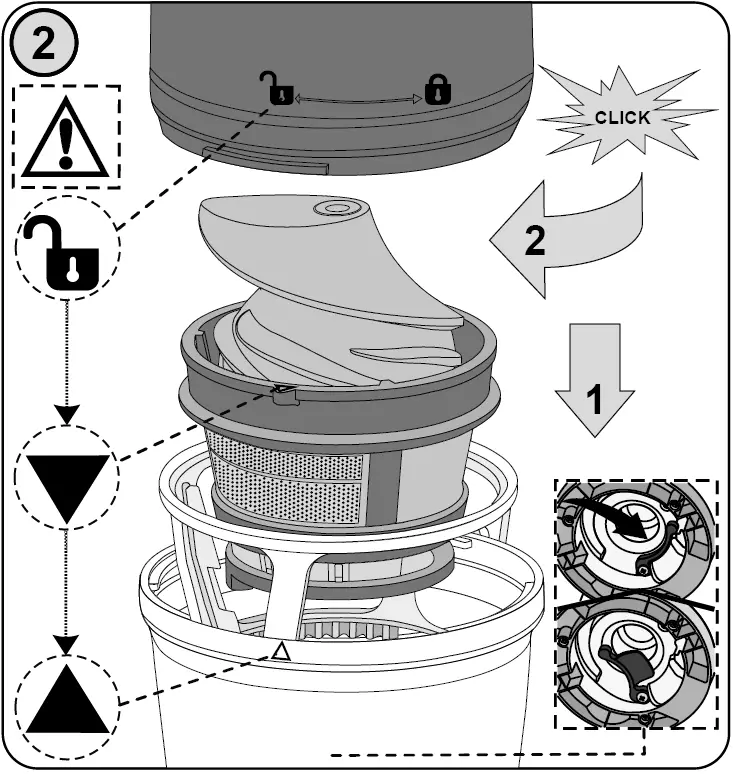 2

CLICK

2

1