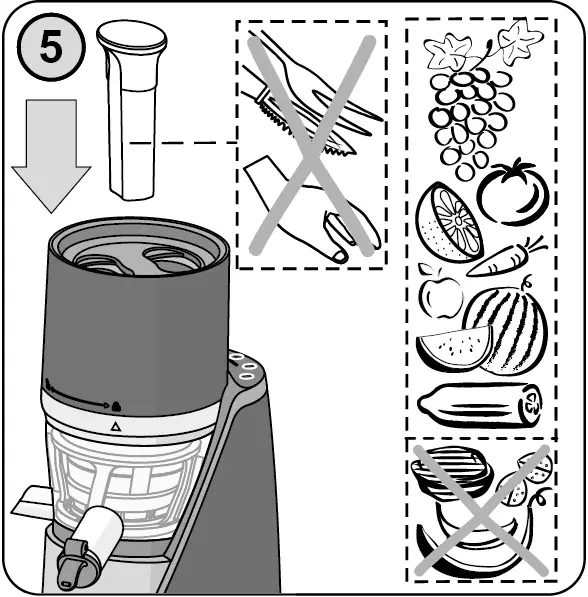 5