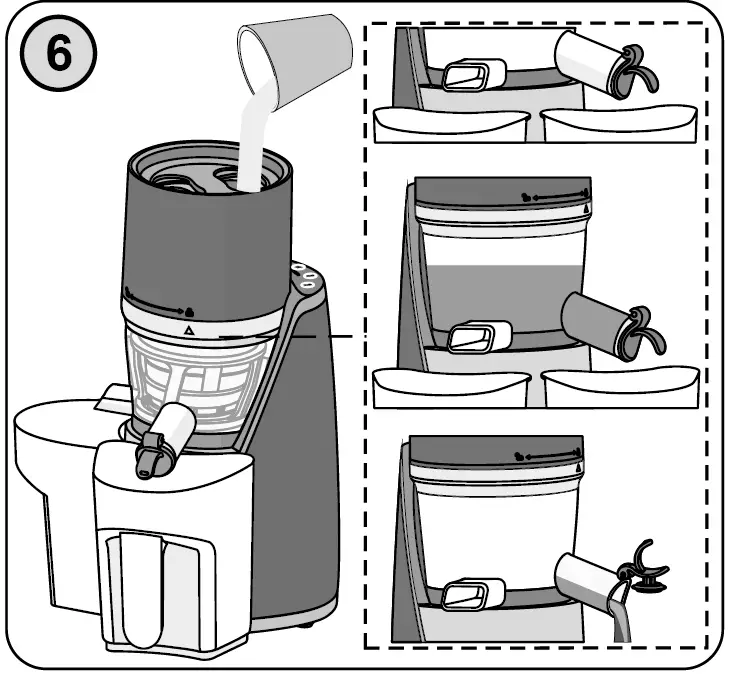 6