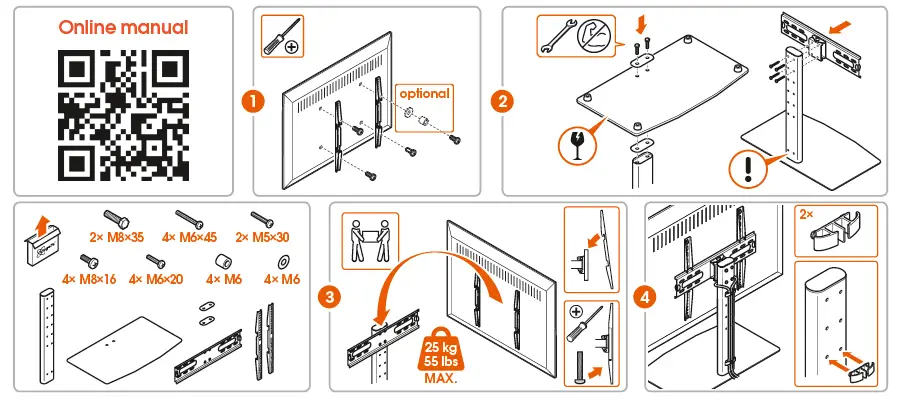 Online manual

1

optional

2

2× M8×35
4× M6×45
2× M5×30
4× M8×16
4× M6×20
4× M6
4× M6

3

25 kg
55 lbs
MAX.

4

2×