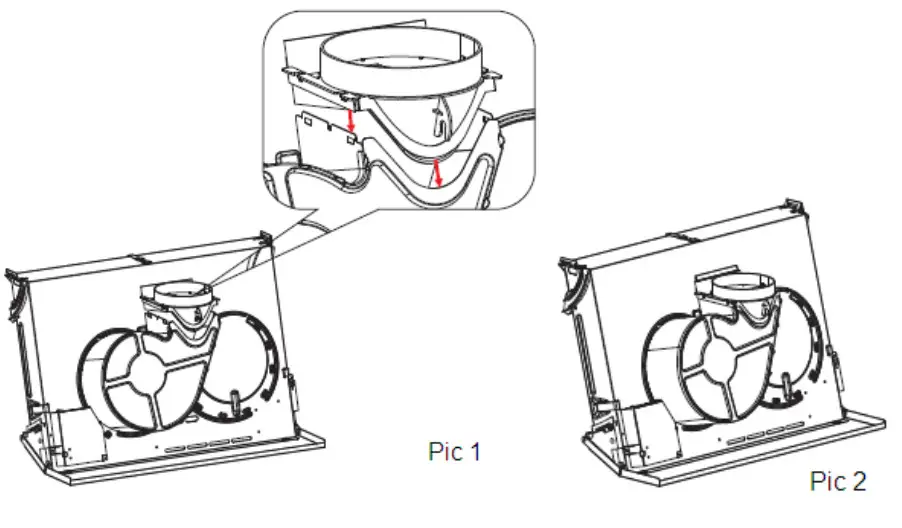 Pic 1

Pic 2