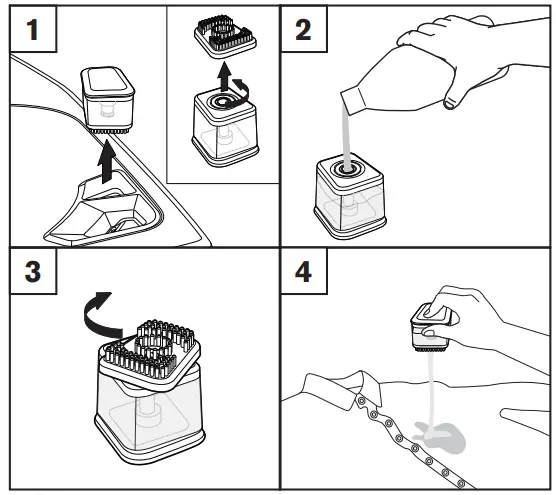 1

2

3

4