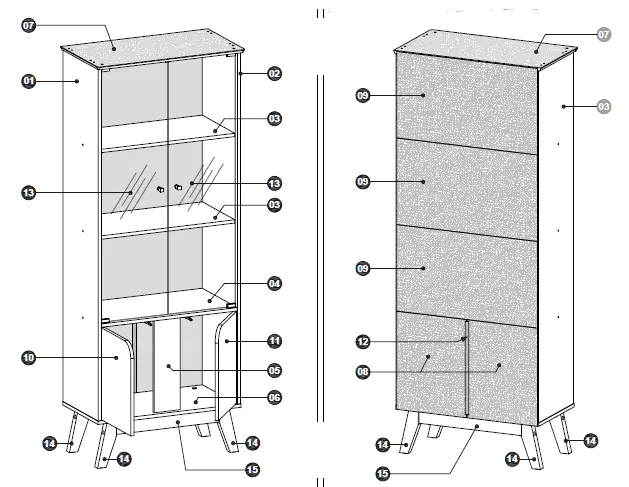 07
01
02
03
13
13
03
04
10
11
05
06
14
14
14
15
07
09
03
09
09
12
08
14
14
14
15