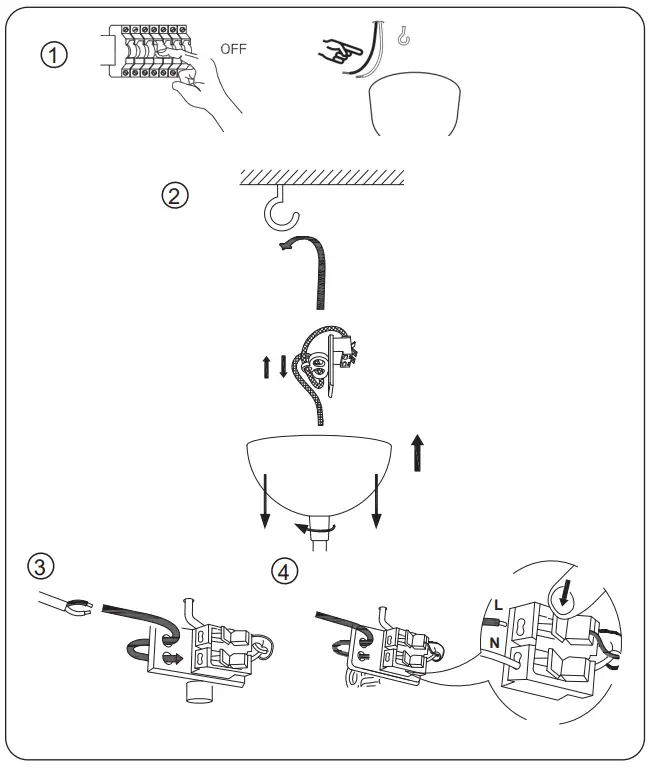 ①
OFF
②
③
④
L
N