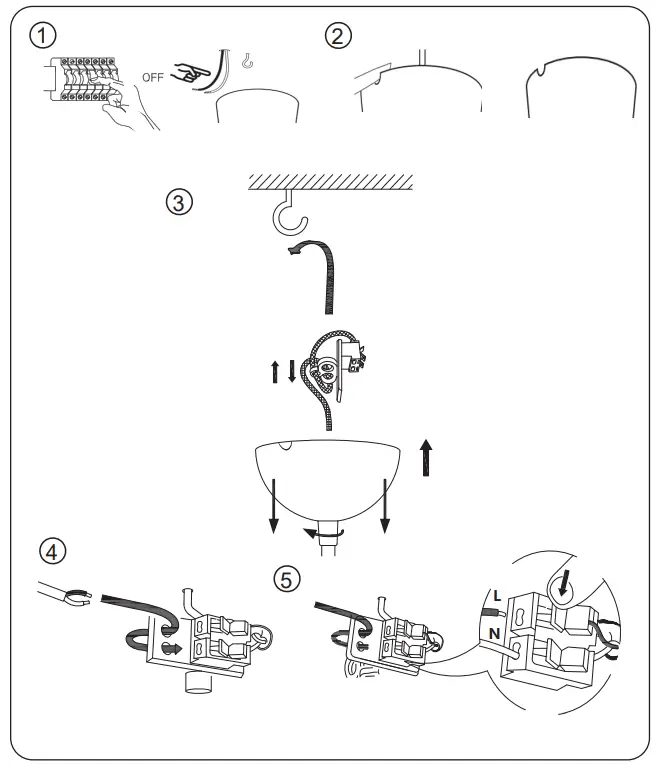 ① OFF ② ③ ④ ⑤ L N