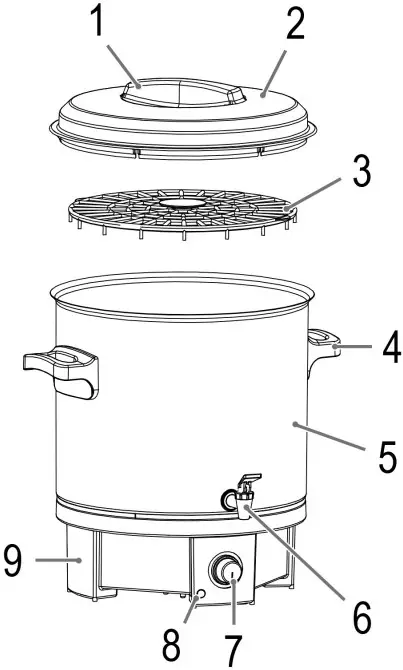 1
2
3
4
5
9
6
8
7