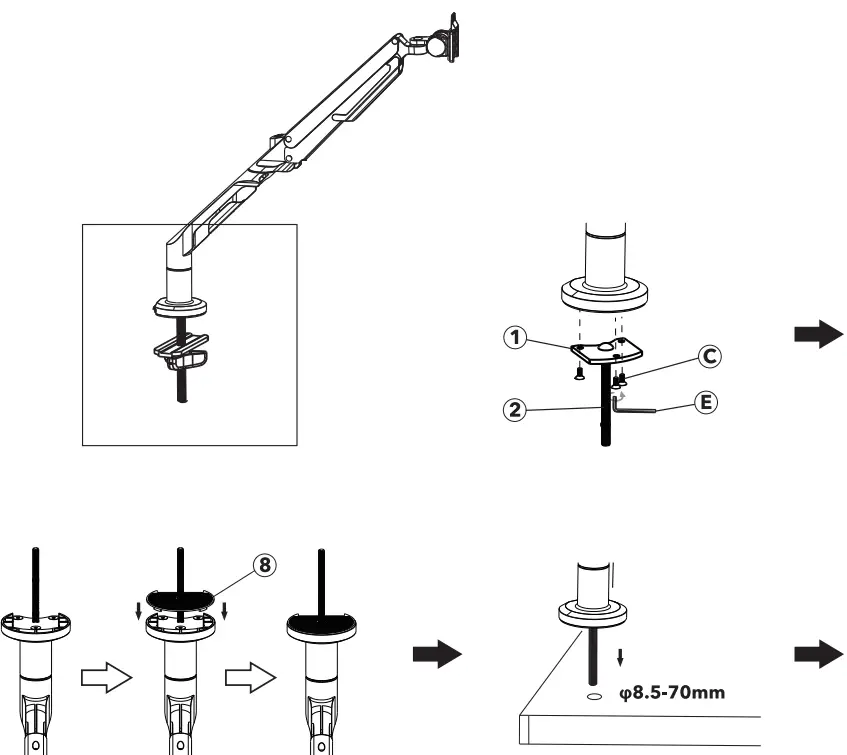 1
C
2
E

8

φ8.5-70mm