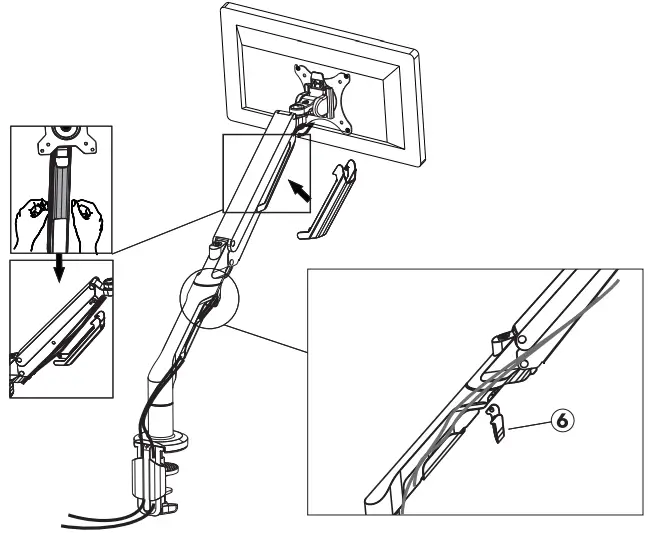 6