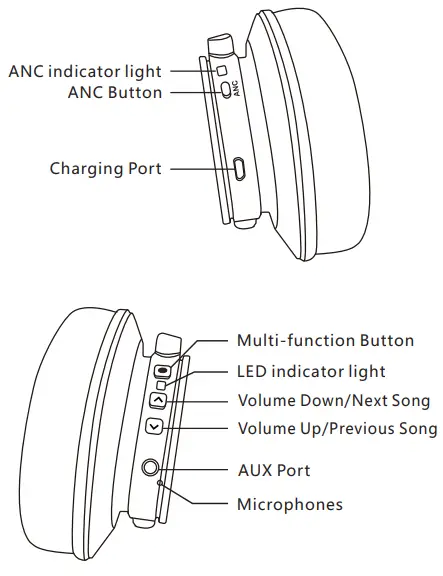 ANC indicator light
ANC Button
ANC
Charging Port

Multi-function Button
LED indicator light
Volume Down/Next Song
Volume Up/Previous Song
AUX Port
Microphones