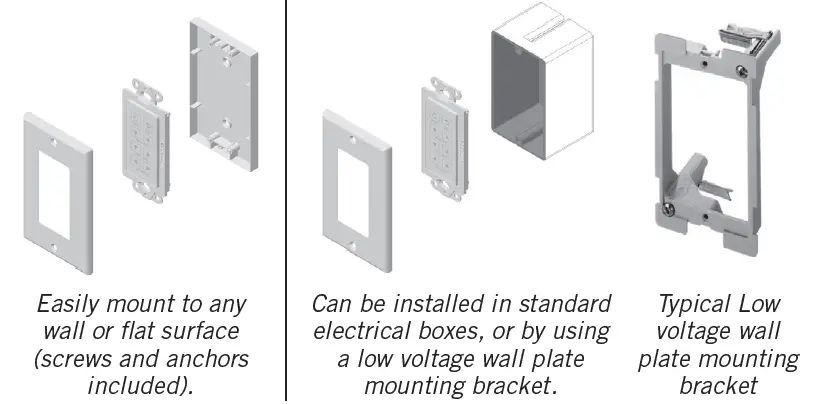 Easily mount to any wall or flat surface (screws and anchors included).

Can be installed in standard electrical boxes, or by using a low voltage wall plate mounting bracket.

Typical Low voltage wall plate mounting bracket