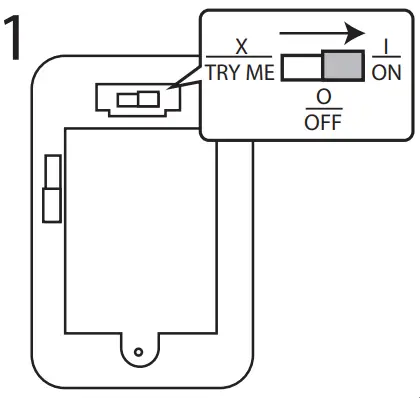 1

X
TRY ME

I
ON

O
OFF