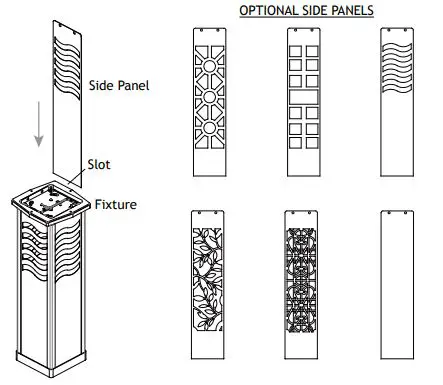 OPTIONAL SIDE PANELS

Side Panel

Slot

Fixture