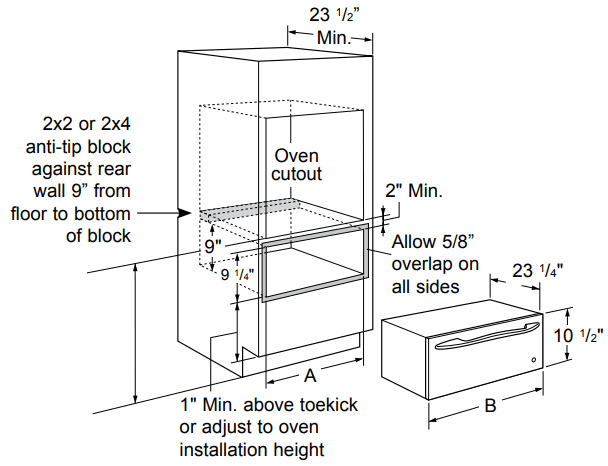 23 1/2" Min.

2x2 or 2x4 anti-tip block against rear wall 9" from floor to bottom of block

Oven cutout

2" Min.

9"

9 1/4"

Allow 5/8" overlap on all sides

23 1/4"

10 1/2"

A

B

1" Min. above toekick or adjust to oven installation height