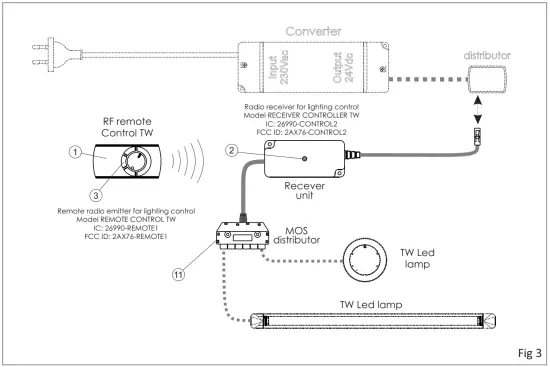 Converter

Input 230Vac

Output 24Vdc

distributor

Radio receiver for lighting control
Model RECEIVER CONTROLLER TW
IC: 26990-CONTROL2
FCC ID: 2AX76-CONTROL2

RF remote Control TW

1

2

3

Recever unit

Remote radio emitter for lighting control
Model REMOTE CONTROL TW
IC: 26990-REMOTE1
FCC ID: 2AX76-REMOTE1

MOS distributor

11

TW Led lamp

TW Led lamp

Fig 3