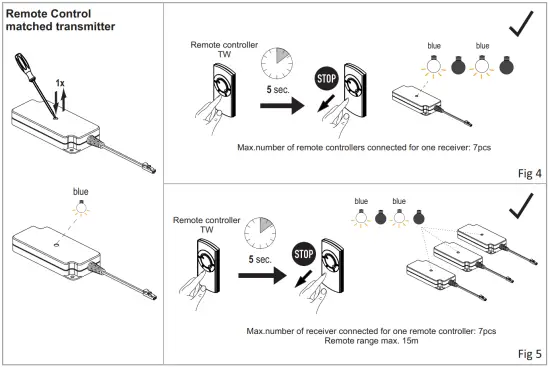 Remote Control matched transmitter

1x

blue

Remote controller TW

5 sec.

STOP

blue blue

Max.number of remote controllers connected for one receiver: 7pcs

Fig 4

Remote controller TW

5 sec.

STOP

blue blue

Max.number of receiver connected for one remote controller: 7pcs
Remote range max. 15m

Fig 5