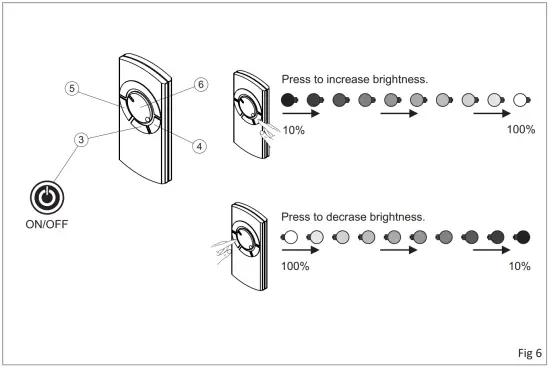 5
6
3
4
ON/OFF

Press to increase brightness.
10%
100%

Press to decrase brightness.
100%
10%

Fig 6