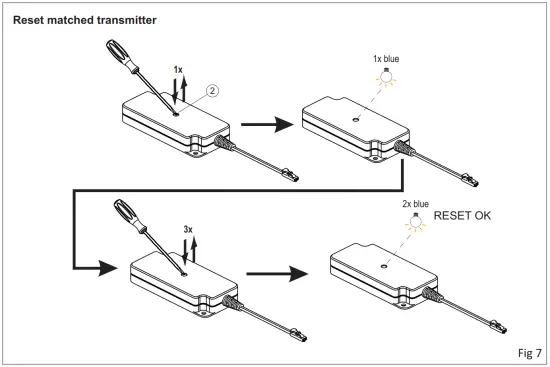 Reset matched transmitter

1x

2

1x blue

3x

2x blue

RESET OK

Fig 7