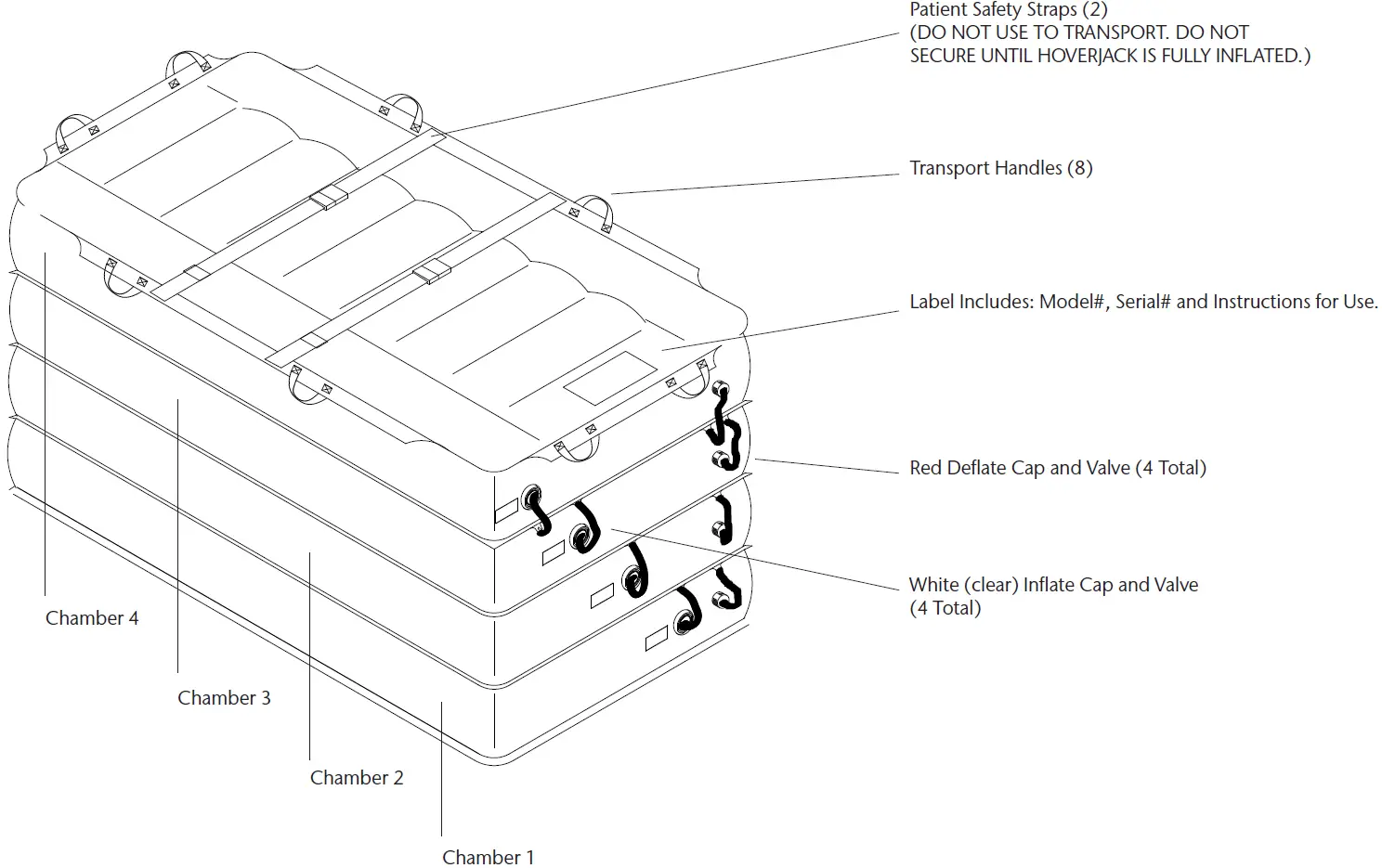 Patient Safety Straps (2)
(DO NOT USE TO TRANSPORT. DO NOT SECURE UNTIL HOVERJACK IS FULLY INFLATED.)

Transport Handles (8)

Label Includes: Model#, Serial# and Instructions for Use.

Red Deflate Cap and Valve (4 Total)

White (clear) Inflate Cap and Valve (4 Total)

Chamber 4

Chamber 3

Chamber 2

Chamber 1