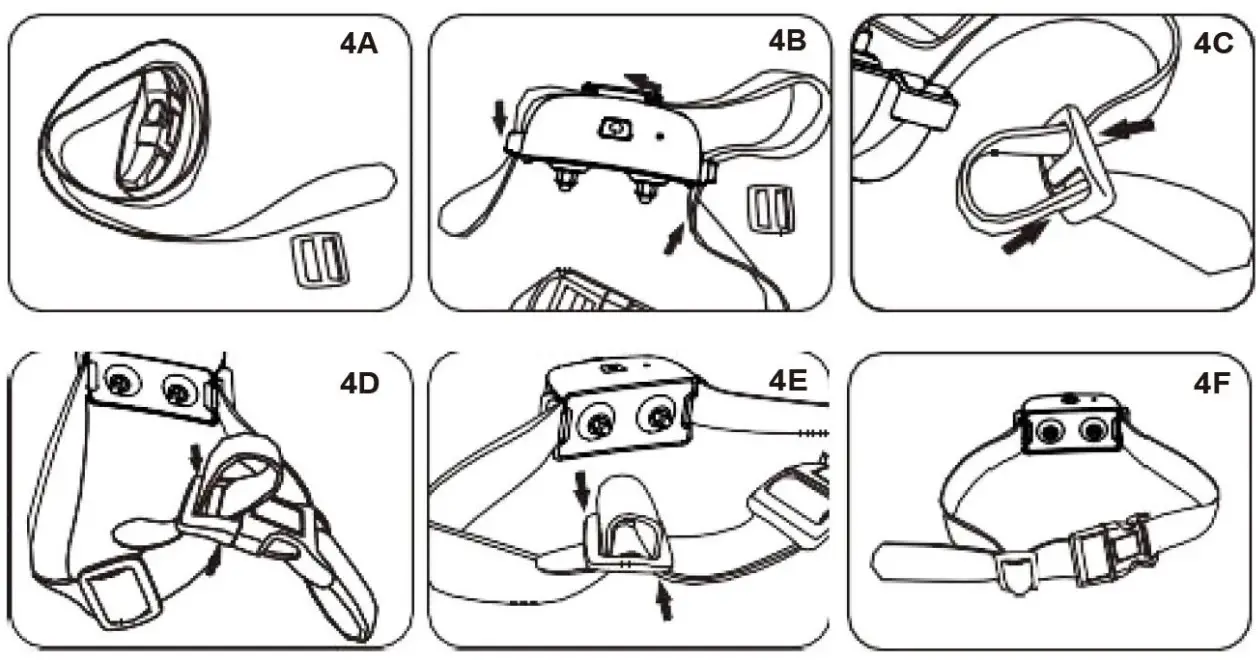 4A

4B

4C

4D

4E

4F