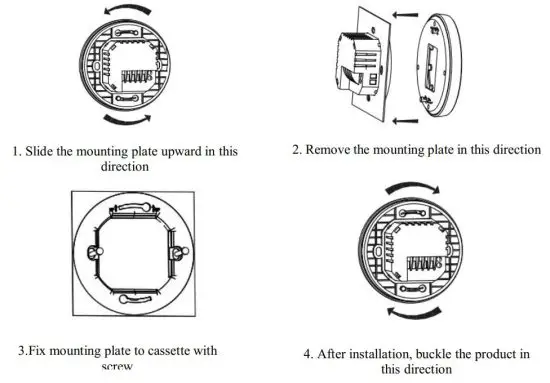 1. Slide the mounting plate upward in this direction

2. Remove the mounting plate in this direction

3.Fix mounting plate to cassette with screw

4. After installation, buckle the product in this direction