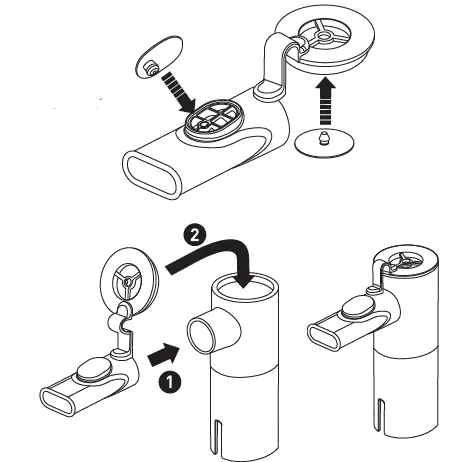 2

1