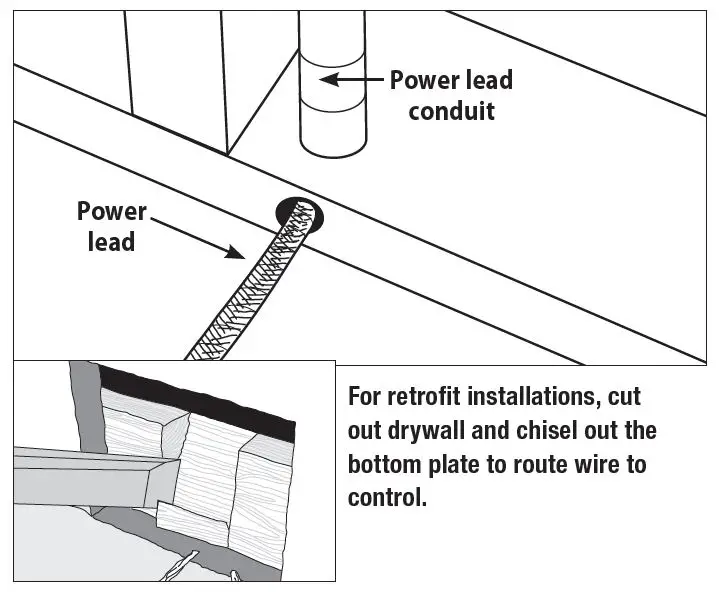 Power lead conduit

Power lead

For retrofit installations, cut out drywall and chisel out the bottom plate to route wire to control.