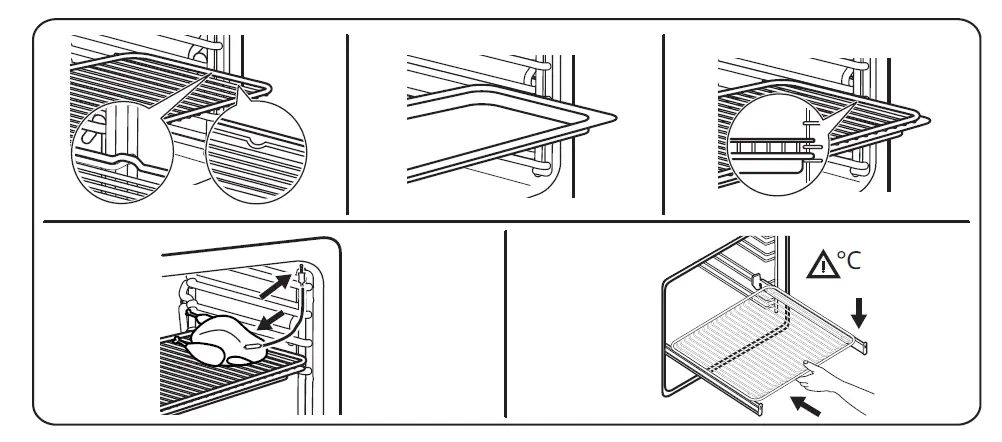 °C