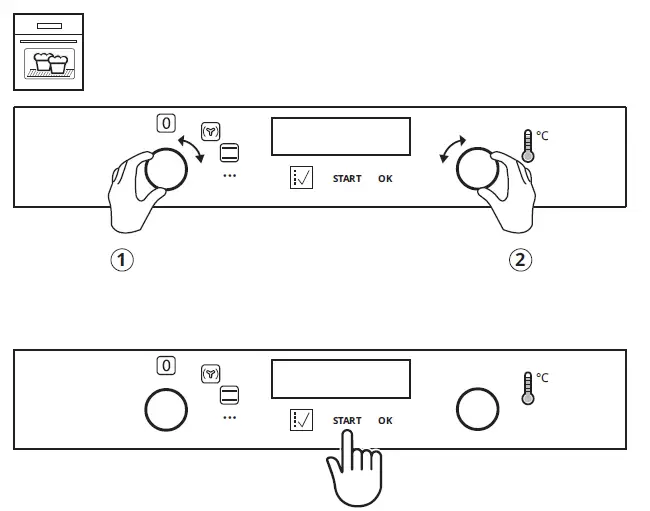 0
...
START OK
°C
1
2

0
...
START OK
°C