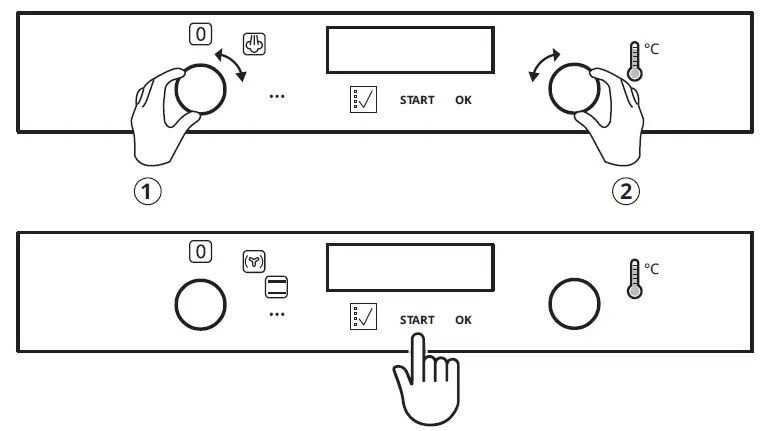 0

...

START OK

°C

1

2

0

...

START OK

°C