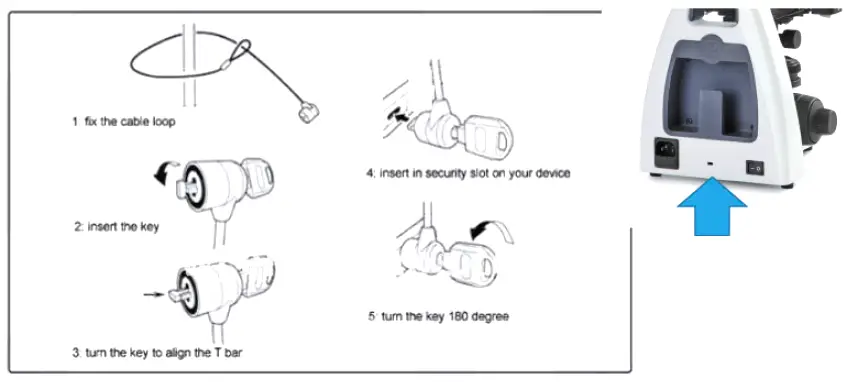 1. fix the cable loop

2: insert the key

3: turn the key to align the T bar

4: insert in security slot on your device

5: turn the key 180 degree