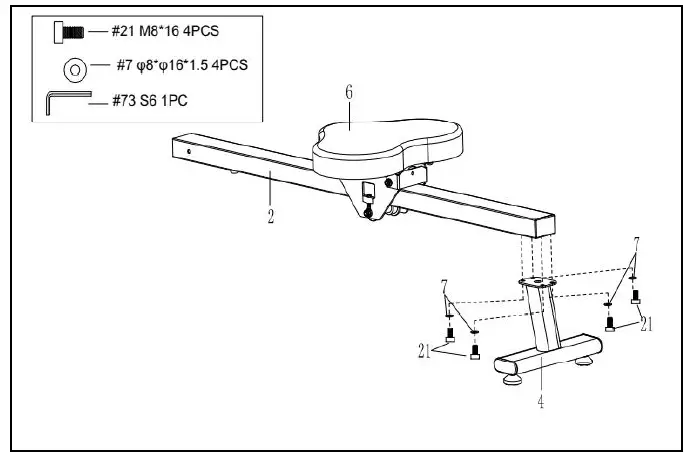 #21 M8*16 4PCS

#7 φ8*φ16*1.5 4PCS

#73 S6 1PC

6

2

7

7

21

21

4