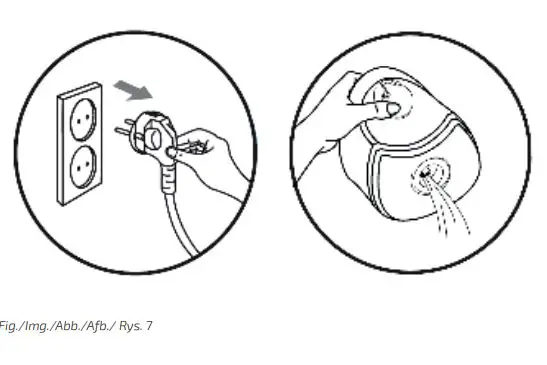 Fig./Img./Abb./Afb./ Rys. 7