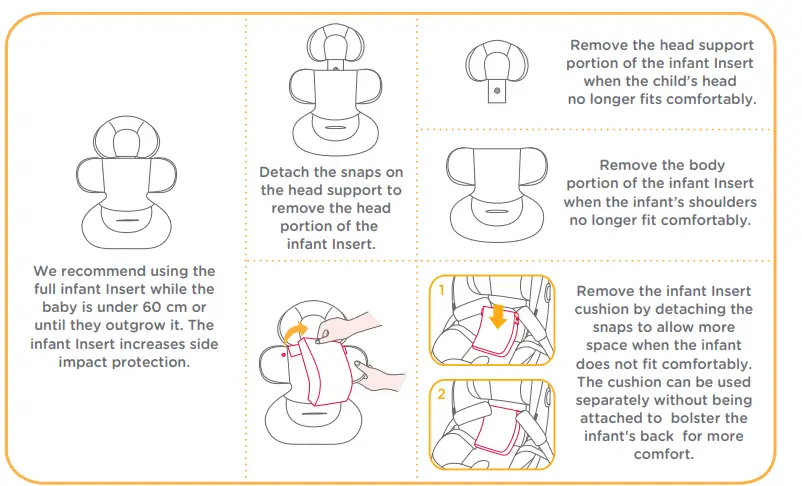 We recommend using the full infant Insert while the baby is under 60 cm or until they outgrow it. The infant Insert increases side impact protection.

Detach the snaps on the head support to remove the head portion of the infant Insert.

Remove the head support portion of the infant Insert when the child's head no longer fits comfortably.

Remove the body portion of the infant Insert when the infant's shoulders no longer fit comfortably.

1

2

Remove the infant Insert cushion by detaching the snaps to allow more space when the infant does not fit comfortably. The cushion can be used separately without being attached to bolster the infant's back for more comfort.