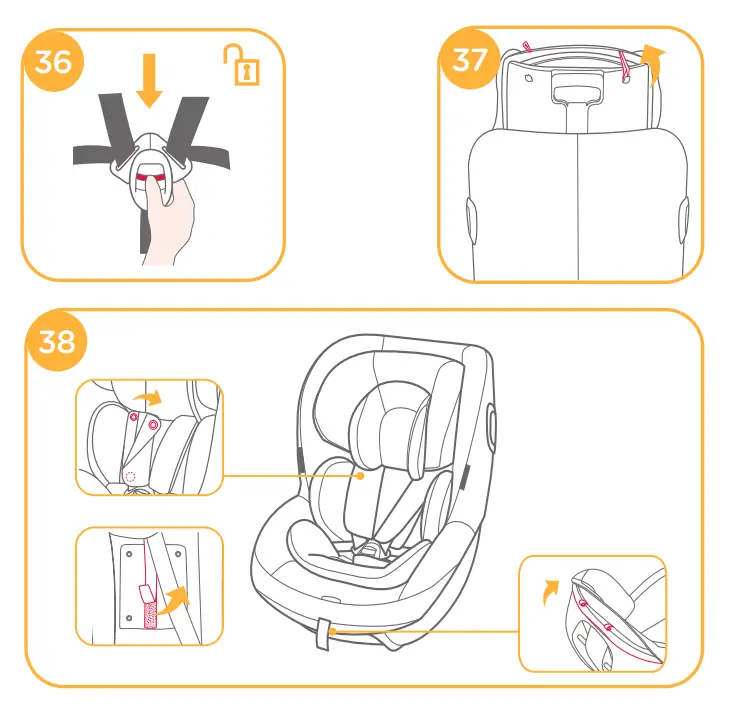 36

37

38