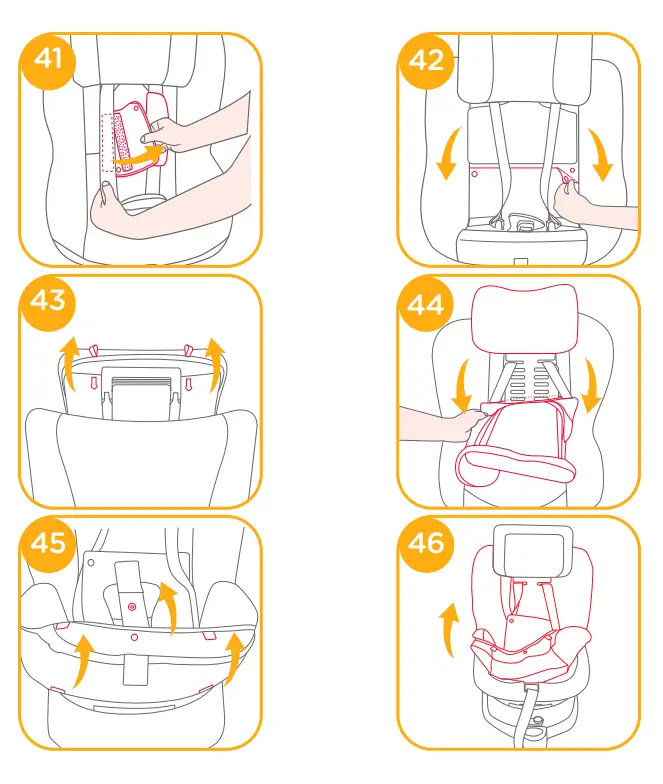 41

42

43

44

45

46