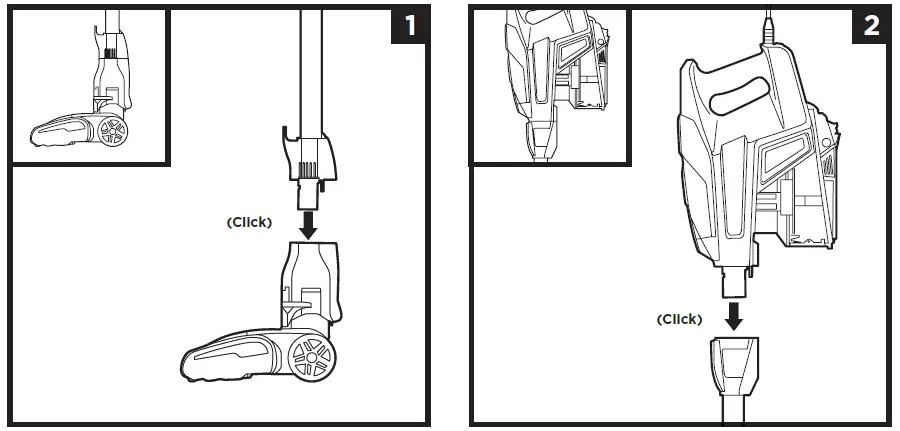 1

(Click)

2

(Click)