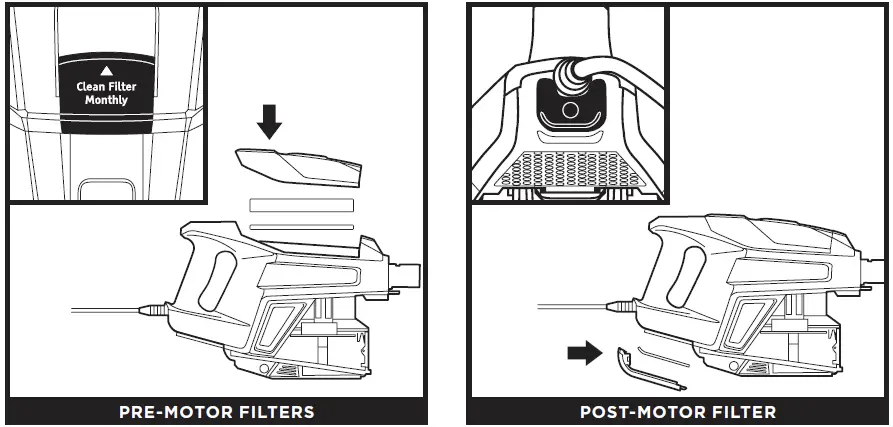 Clean Filter Monthly

PRE-MOTOR FILTERS

POST-MOTOR FILTER