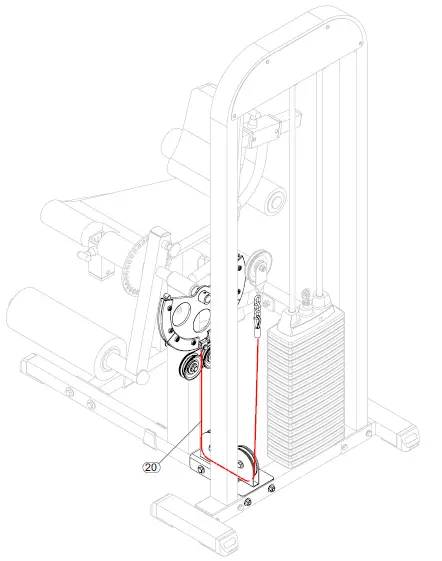 20