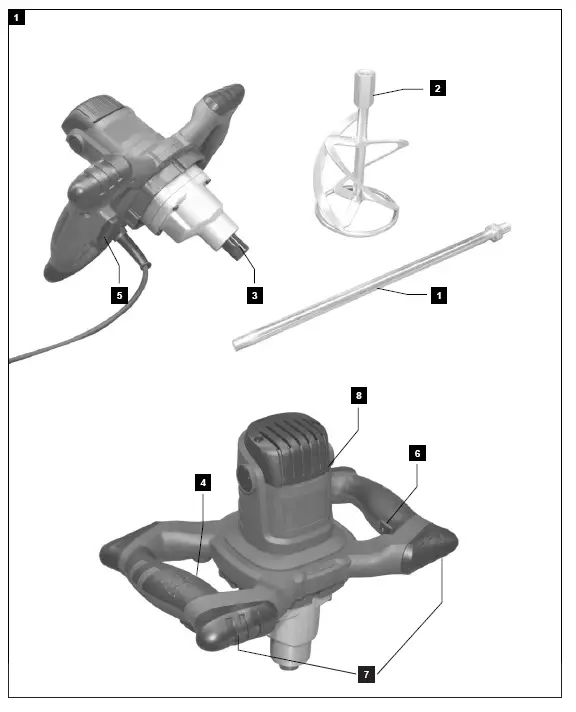 1
2
5
3
1
8
6
4
7