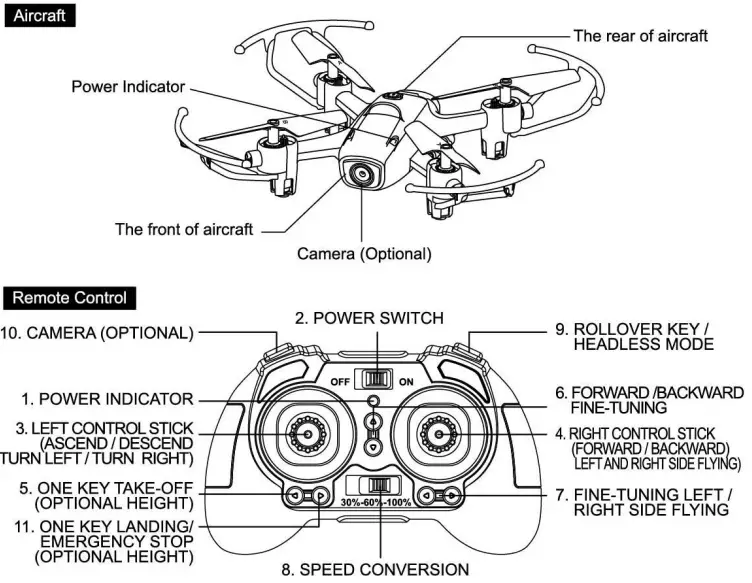 Aircraft

The rear of aircraft

Power Indicator

The front of aircraft

Camera (Optional)

Remote Control

10. CAMERA (OPTIONAL)

2. POWER SWITCH

9. ROLLOVER KEY / HEADLESS MODE

OFF ON

1. POWER INDICATOR

6. FORWARD /BACKWARD FINE-TUNING

3. LEFT CONTROL STICK (ASCEND / DESCEND TURN LEFT / TURN RIGHT)

4. RIGHT CONTROL STICK (FORWARD / BACKWARD) LEFT AND RIGHT SIDE FLYING)

5. ONE KEY TAKE-OFF (OPTIONAL HEIGHT)

30%-60%-100%

7. FINE-TUNING LEFT / RIGHT SIDE FLYING

11. ONE KEY LANDING/ EMERGENCY STOP (OPTIONAL HEIGHT)

8. SPEED CONVERSION