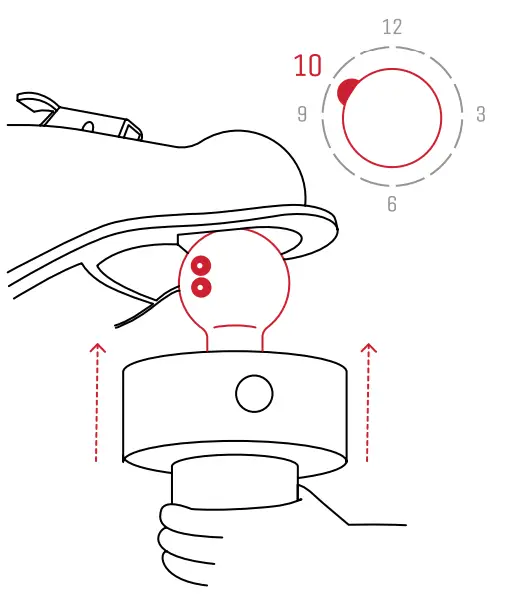 12
10
9
3
6