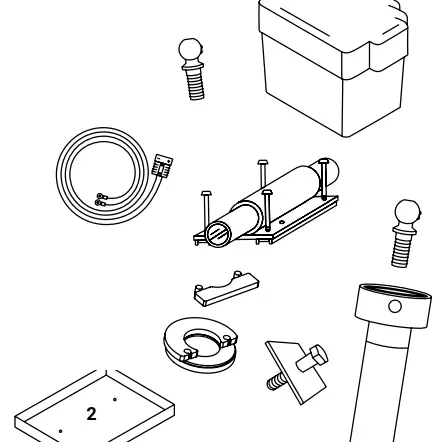 2