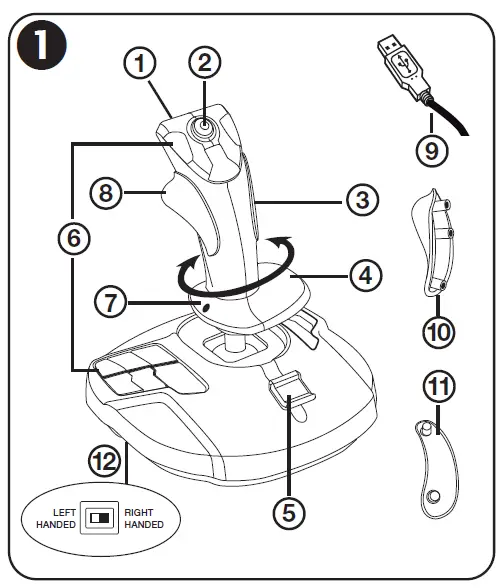 1

1
2
9
8
3
6
4
7
10
11
12
5

LEFT HANDED
RIGHT HANDED