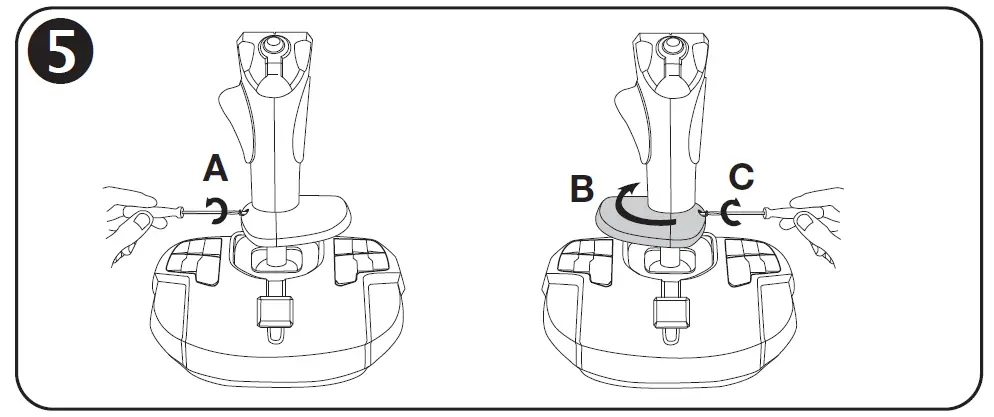 5

A

B

C