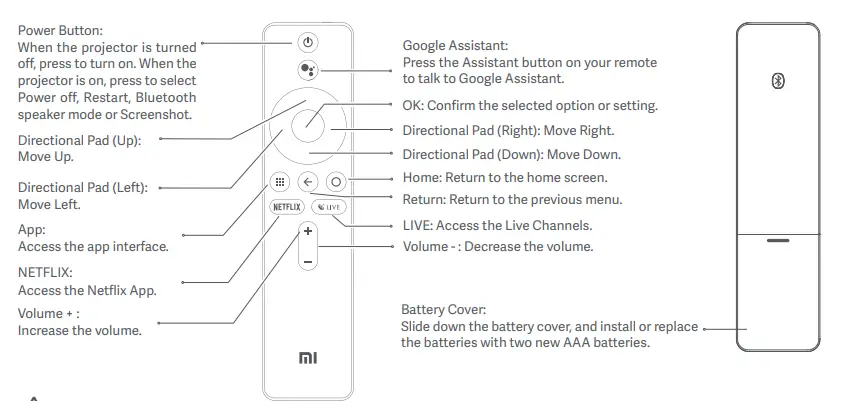 Power Button:
When the projector is turned off, press to turn on. When the projector is on, press to select Power off, Restart, Bluetooth speaker mode or Screenshot.

Directional Pad (Up):
Move Up.

Directional Pad (Left):
Move Left.

App:
Access the app interface.

NETFLIX:
Access the Netflix App.

Volume + :
Increase the volume.

NETFLIX
LIVE
+
−
MI

Google Assistant:
Press the Assistant button on your remote to talk to Google Assistant.

OK: Confirm the selected option or setting.

Directional Pad (Right): Move Right.

Directional Pad (Down): Move Down.

Home: Return to the home screen.

Return: Return to the previous menu.

LIVE: Access the Live Channels.

Volume - : Decrease the volume.

Battery Cover:
Slide down the battery cover, and install or replace the batteries with two new AAA batteries.